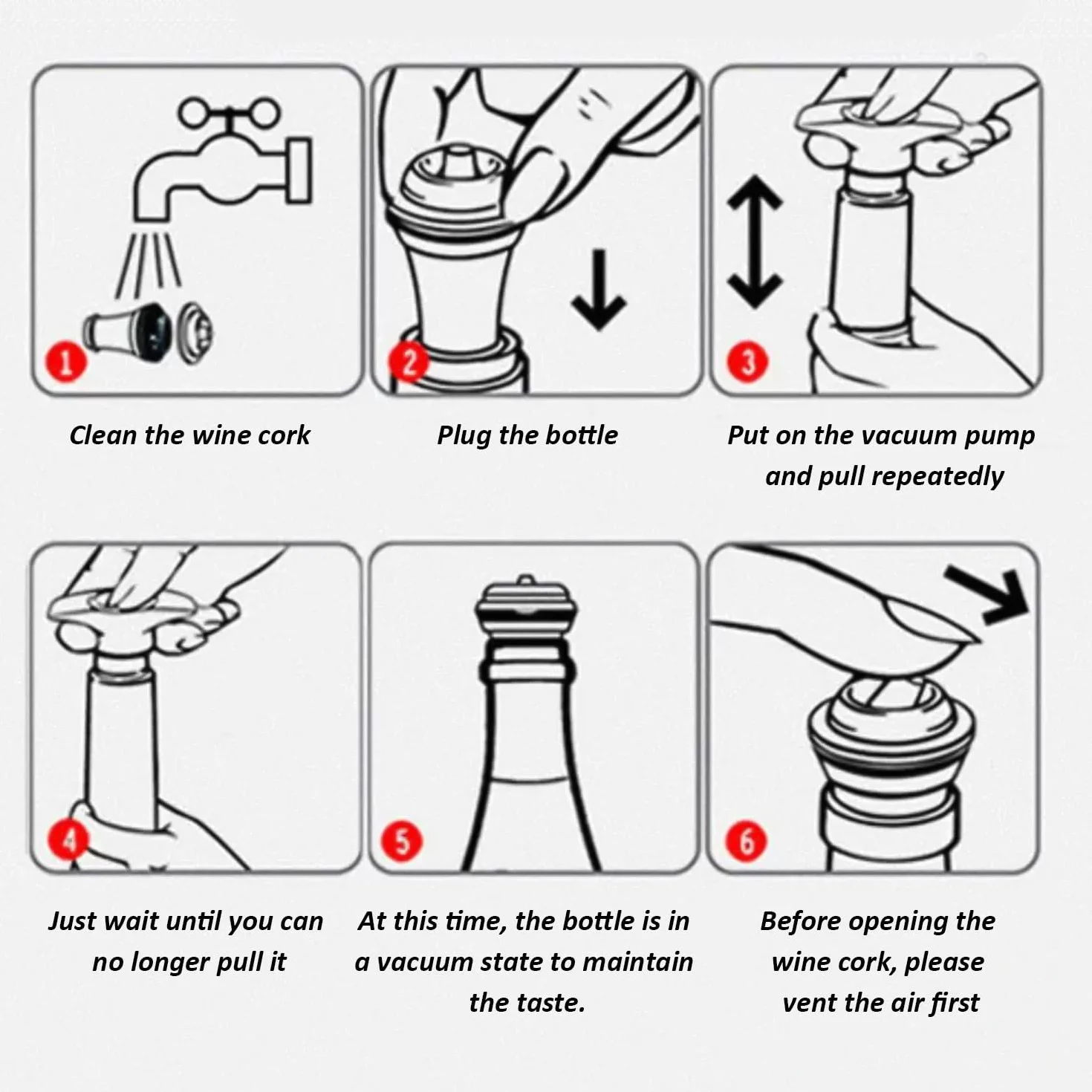 1

Clean the wine cork

2

Plug the bottle

3

Put on the vacuum pump and pull repeatedly

4

Just wait until you can no longer pull it

5

At this time, the bottle is in a vacuum state to maintain the taste.

6

Before opening the wine cork, please vent the air first