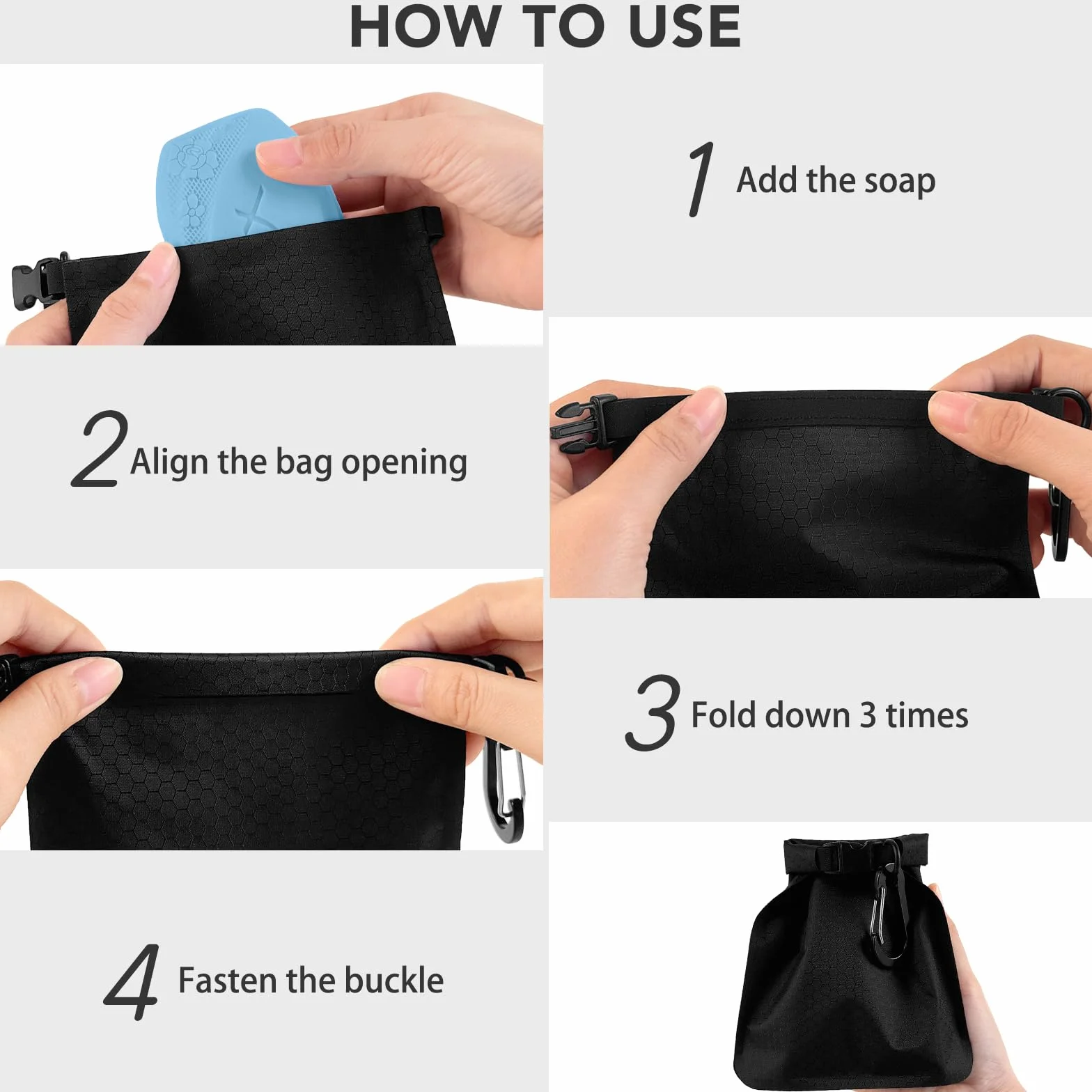 HOW TO USE

1 Add the soap

2 Align the bag opening

3 Fold down 3 times

4 Fasten the buckle