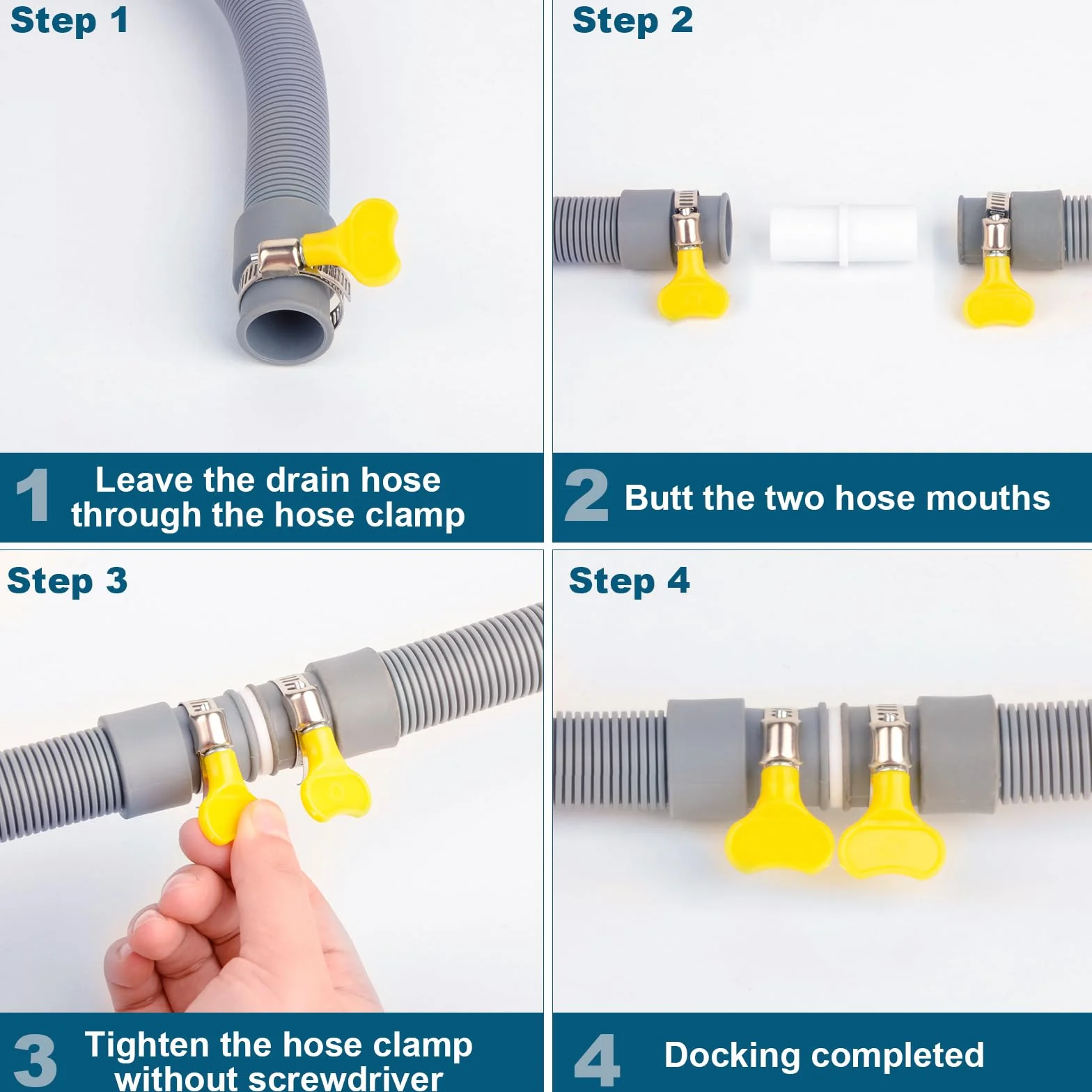 Step 1

1 Leave the drain hose through the hose clamp

Step 2

2 Butt the two hose mouths

Step 3

3 Tighten the hose clamp without screwdriver

Step 4

4 Docking completed