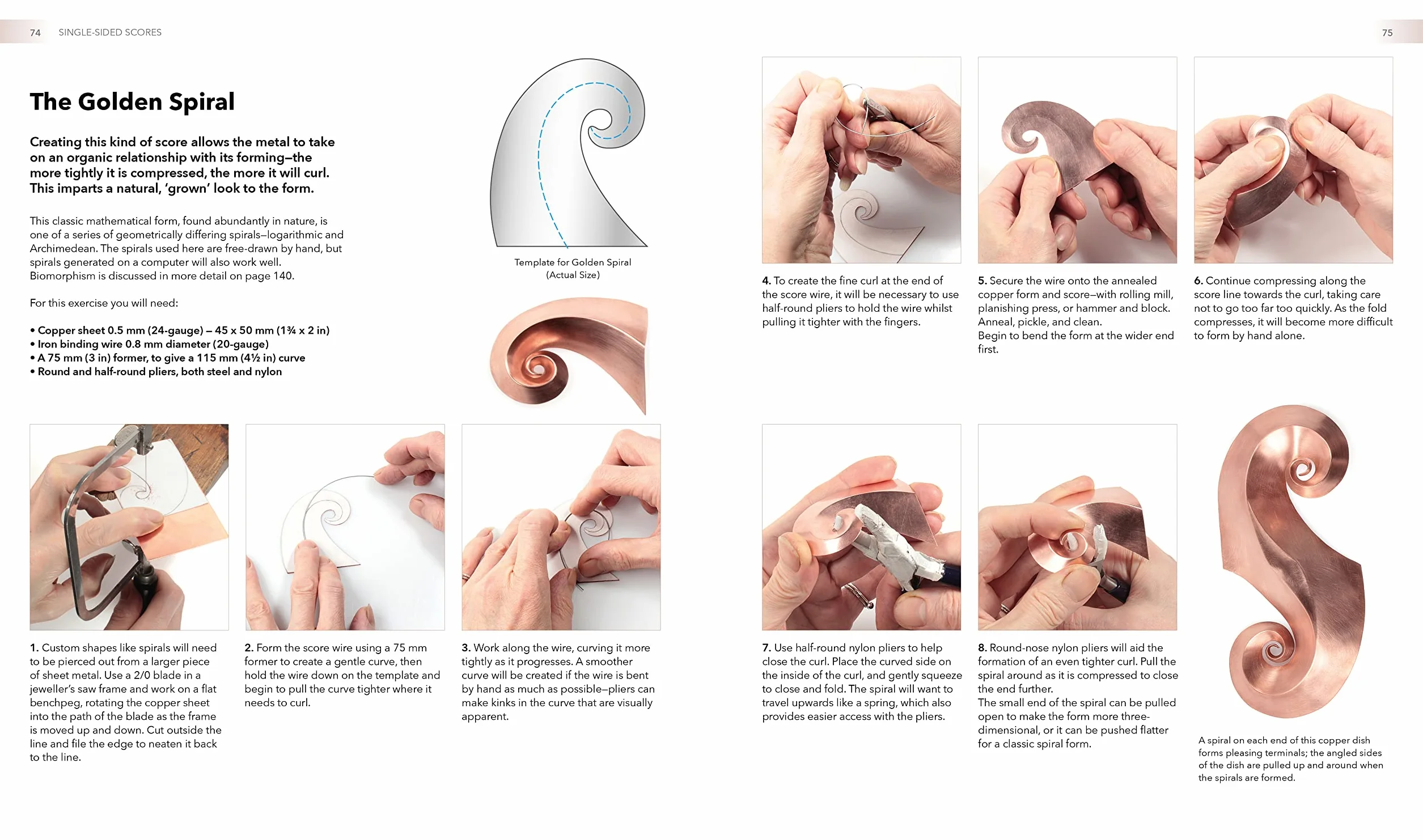 74 SINGLE-SIDED SCORES

The Golden Spiral

Creating this kind of score allows the metal to take on an organic relationship with its forming–the more tightly it is compressed, the more it will curl. This imparts a natural, 'grown' look to the form.

This classic mathematical form, found abundantly in nature, is one of a series of geometrically differing spirals–logarithmic and Archimedean. The spirals used here are free-drawn by hand, but spirals generated on a computer will also work well. Biomorphism is discussed in more detail on page 140.

For this exercise you will need:

• Copper sheet 0.5 mm (24-gauge) – 45 x 50 mm (1¾ x 2 in)
• Iron binding wire 0.8 mm diameter (20-gauge)
• A 75 mm (3 in) former, to give a 115 mm (4½ in) curve
• Round and half-round pliers, both steel and nylon

Template for Golden Spiral
(Actual Size)

1. Custom shapes like spirals will need to be pierced out from a larger piece of sheet metal. Use a 2/0 blade in a jeweller's saw frame and work on a flat benchpeg, rotating the copper sheet into the path of the blade as the frame is moved up and down. Cut outside the line and file the edge to neaten it back to the line.

2. Form the score wire using a 75 mm former to create a gentle curve, then hold the wire down on the template and begin to pull the curve tighter where it needs to curl.

3. Work along the wire, curving it more tightly as it progresses. A smoother curve will be created if the wire is bent by hand as much as possible–pliers can make kinks in the curve that are visually apparent.

75

4. To create the fine curl at the end of the score wire, it will be necessary to use half-round pliers to hold the wire whilst pulling it tighter with the fingers.

5. Secure the wire onto the annealed copper form and score–with rolling mill, planishing press, or hammer and block. Anneal, pickle, and clean.
Begin to bend the form at the wider end first.

6. Continue compressing along the score line towards the curl, taking care not to go too far too quickly. As the fold compresses, it will become more difficult to form by hand alone.

7. Use half-round nylon pliers to help close the curl. Place the curved side on the inside of the curl, and gently squeeze to close and fold. The spiral will want to travel upwards like a spring, which also provides easier access with the pliers.

8. Round-nose nylon pliers will aid the formation of an even tighter curl. Pull the spiral around as it is compressed to close the end further.
The small end of the spiral can be pulled open to make the form more three-dimensional, or it can be pushed flatter for a classic spiral form.

A spiral on each end of this copper dish forms pleasing terminals; the angled sides of the dish are pulled up and around when the spirals are formed.