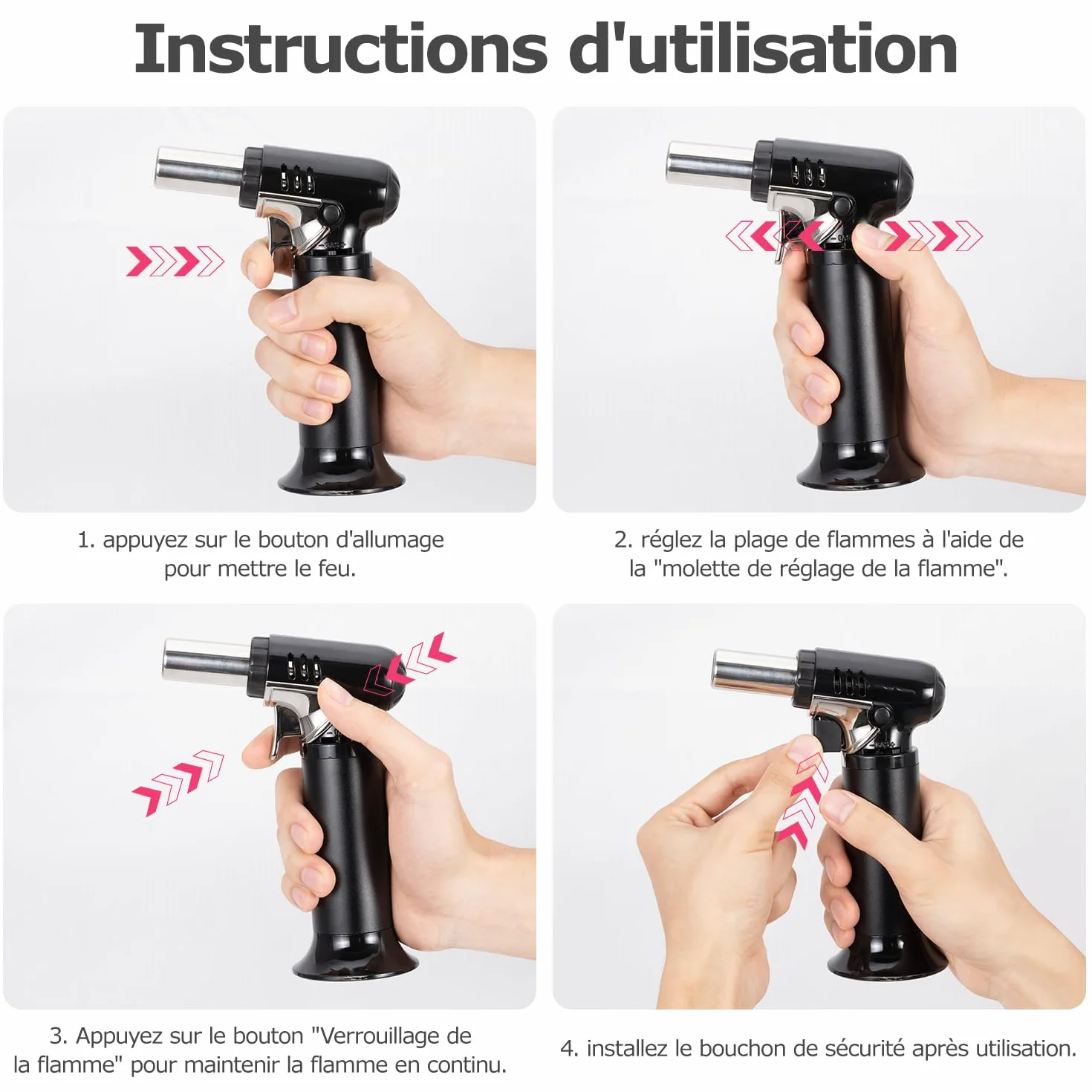 Instructions d'utilisation

1. appuyez sur le bouton d'allumage pour mettre le feu.

2. réglez la plage de flammes à l'aide de la "molette de réglage de la flamme".

3. Appuyez sur le bouton "Verrouillage de la flamme" pour maintenir la flamme en continu.

4. installez le bouchon de sécurité après utilisation.