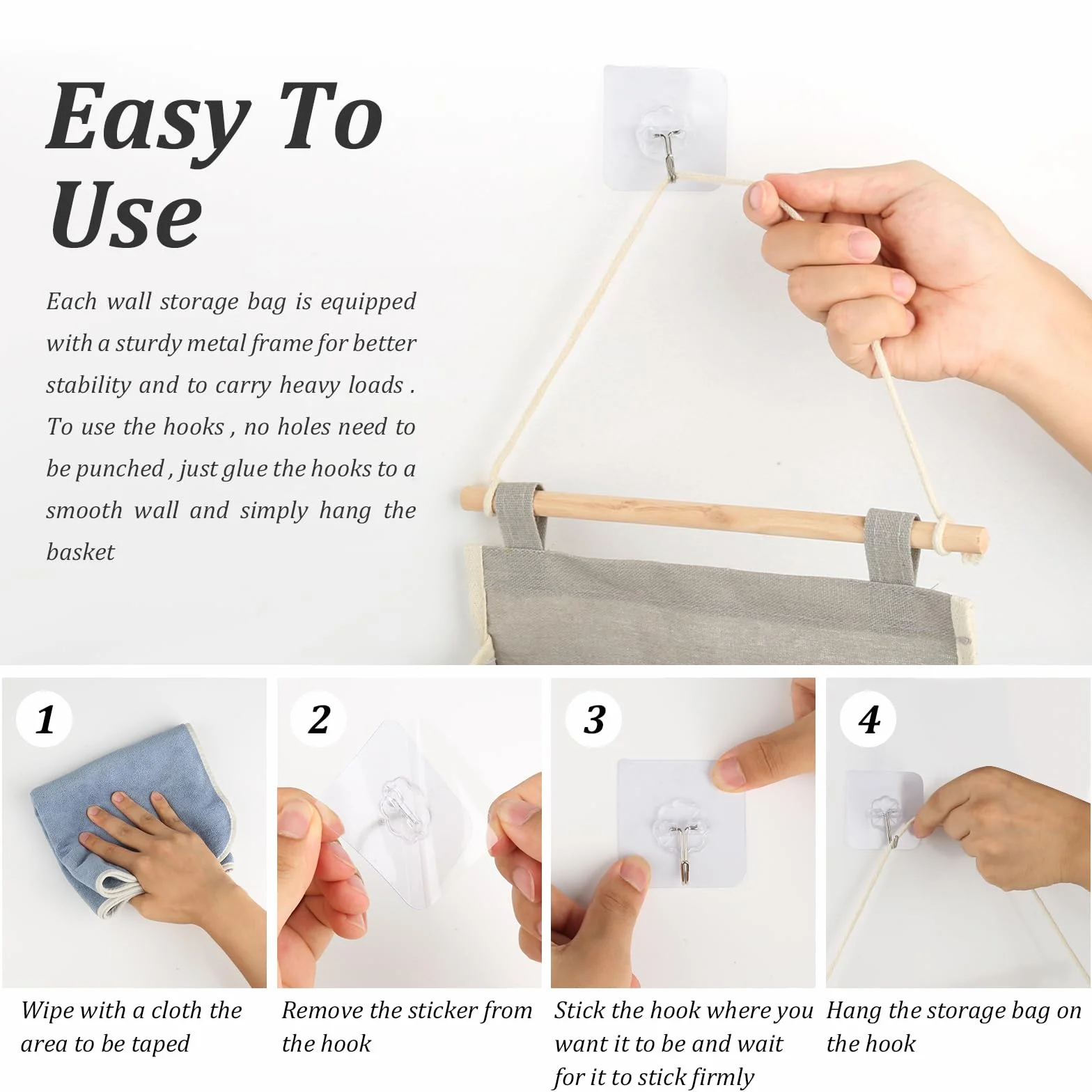 Easy To Use

Each wall storage bag is equipped with a sturdy metal frame for better stability and to carry heavy loads . To use the hooks , no holes need to be punched , just glue the hooks to a smooth wall and simply hang the basket

1

Wipe with a cloth the area to be taped

2

Remove the sticker from the hook

3

Stick the hook where you want it to be and wait for it to stick firmly

4

Hang the storage bag on the hook