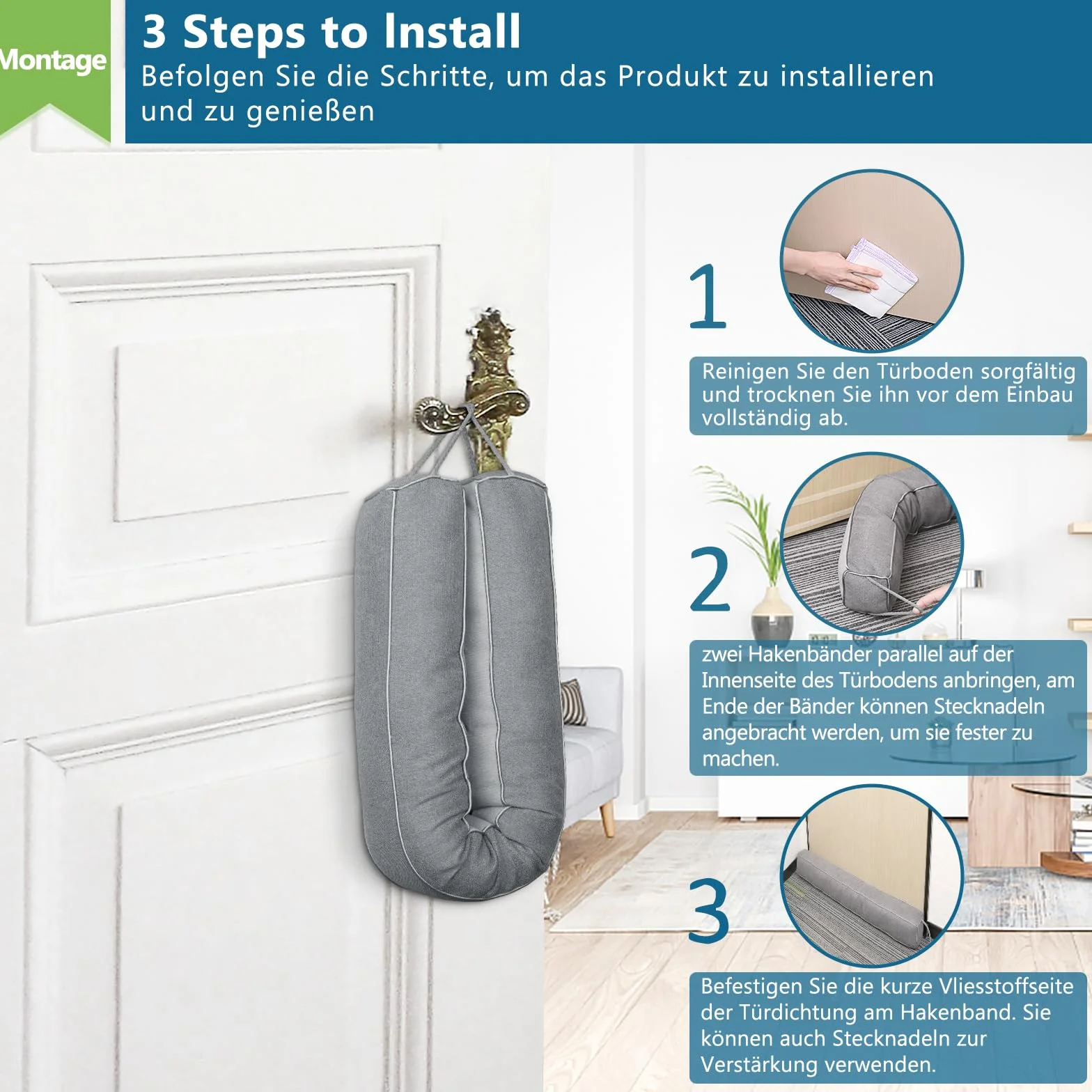 Montage

3 Steps to Install
Befolgen Sie die Schritte, um das Produkt zu installieren und zu genießen

1
Reinigen Sie den Türboden sorgfältig und trocknen Sie ihn vor dem Einbau vollständig ab.

2
zwei Hakenbänder parallel auf der Innenseite des Türbodens anbringen, am Ende der Bänder können Stecknadeln angebracht werden, um sie fester zu machen.

3
Befestigen Sie die kurze Vliesstoffseite der Türdichtung am Hakenband. Sie können auch Stecknadeln zur Verstärkung verwenden.