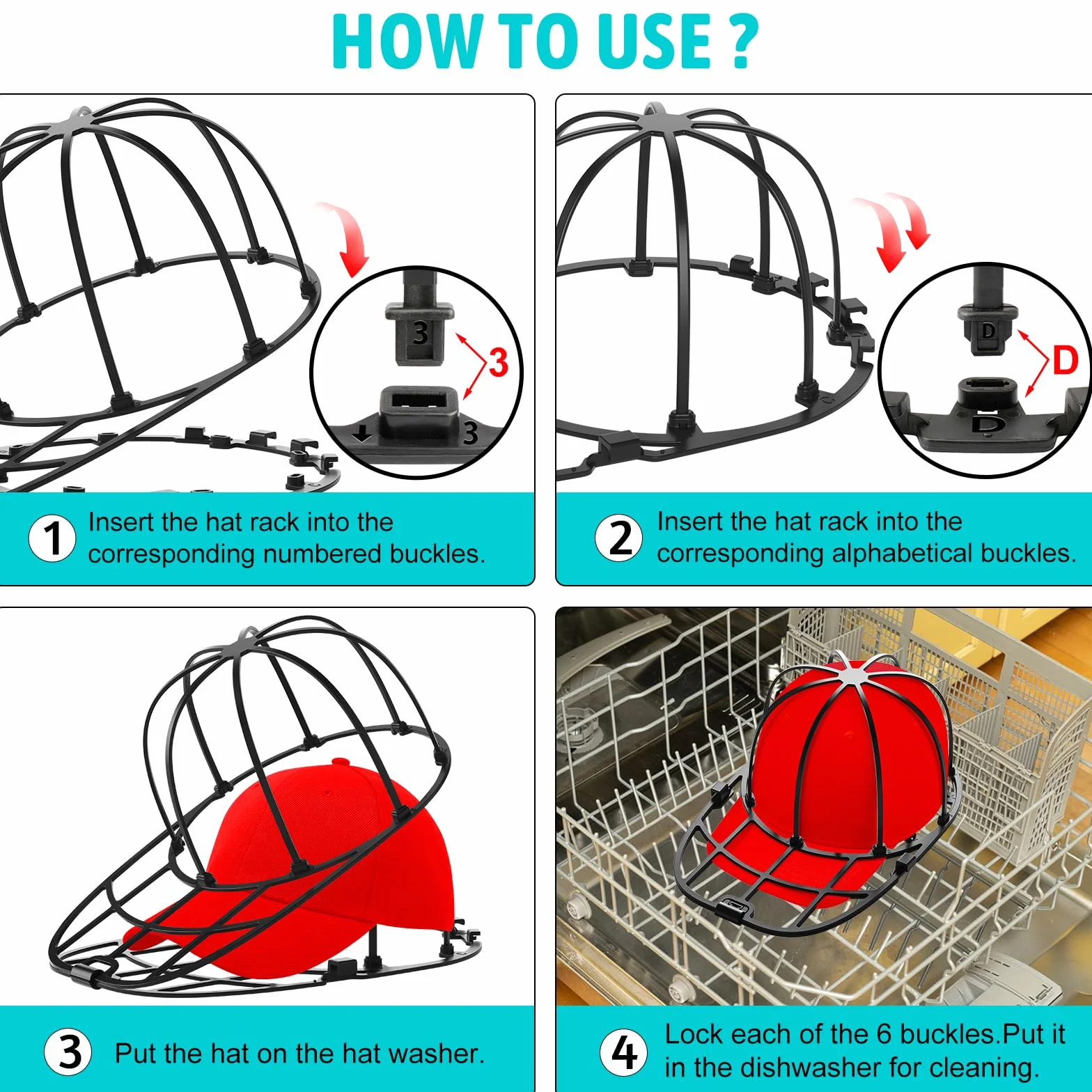 HOW TO USE ?

3

3

3

1 Insert the hat rack into the corresponding numbered buckles.

D

D

D

2 Insert the hat rack into the corresponding alphabetical buckles.

3 Put the hat on the hat washer.

4 Lock each of the 6 buckles.Put it in the dishwasher for cleaning.