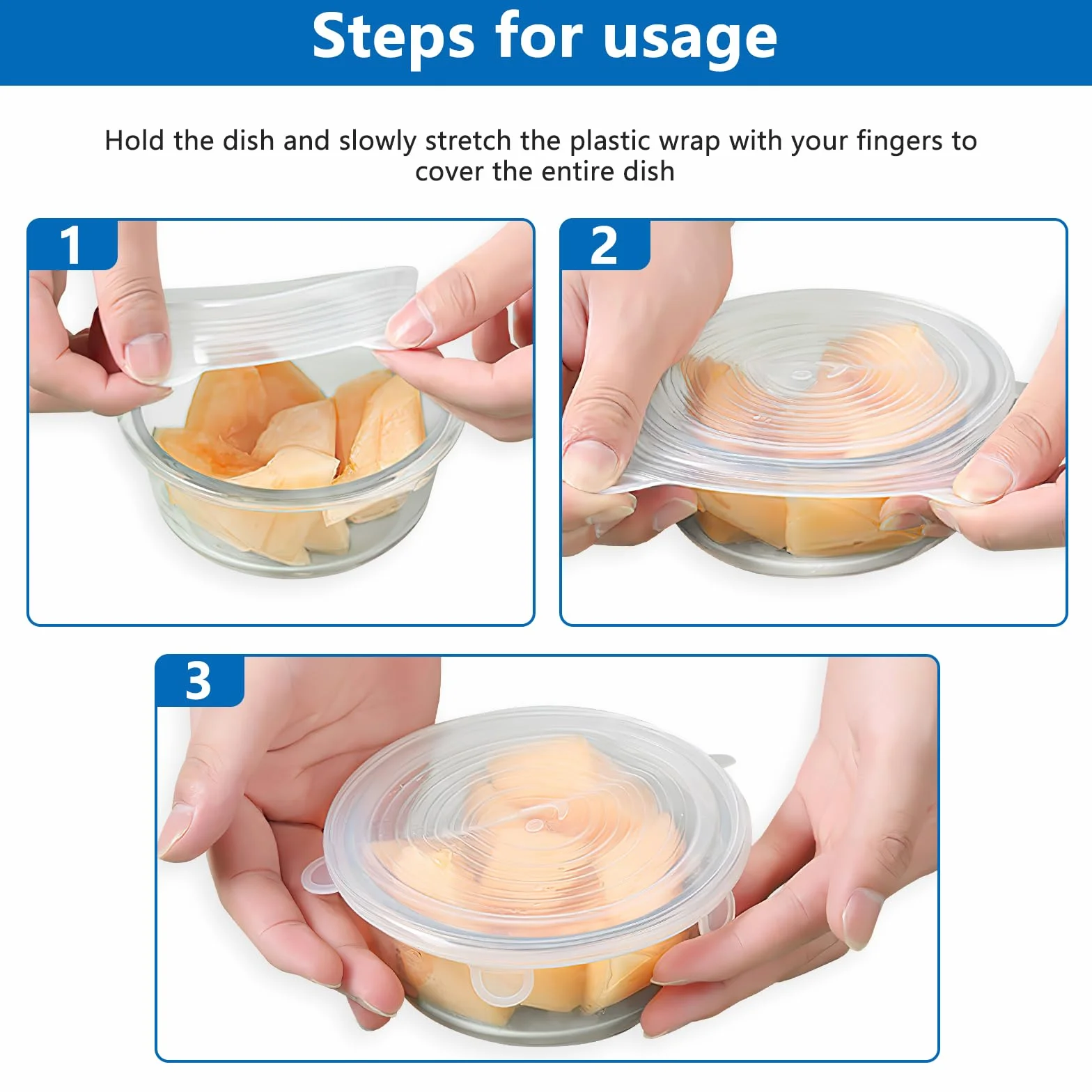 Steps for usage

Hold the dish and slowly stretch the plastic wrap with your fingers to cover the entire dish

1

2

3