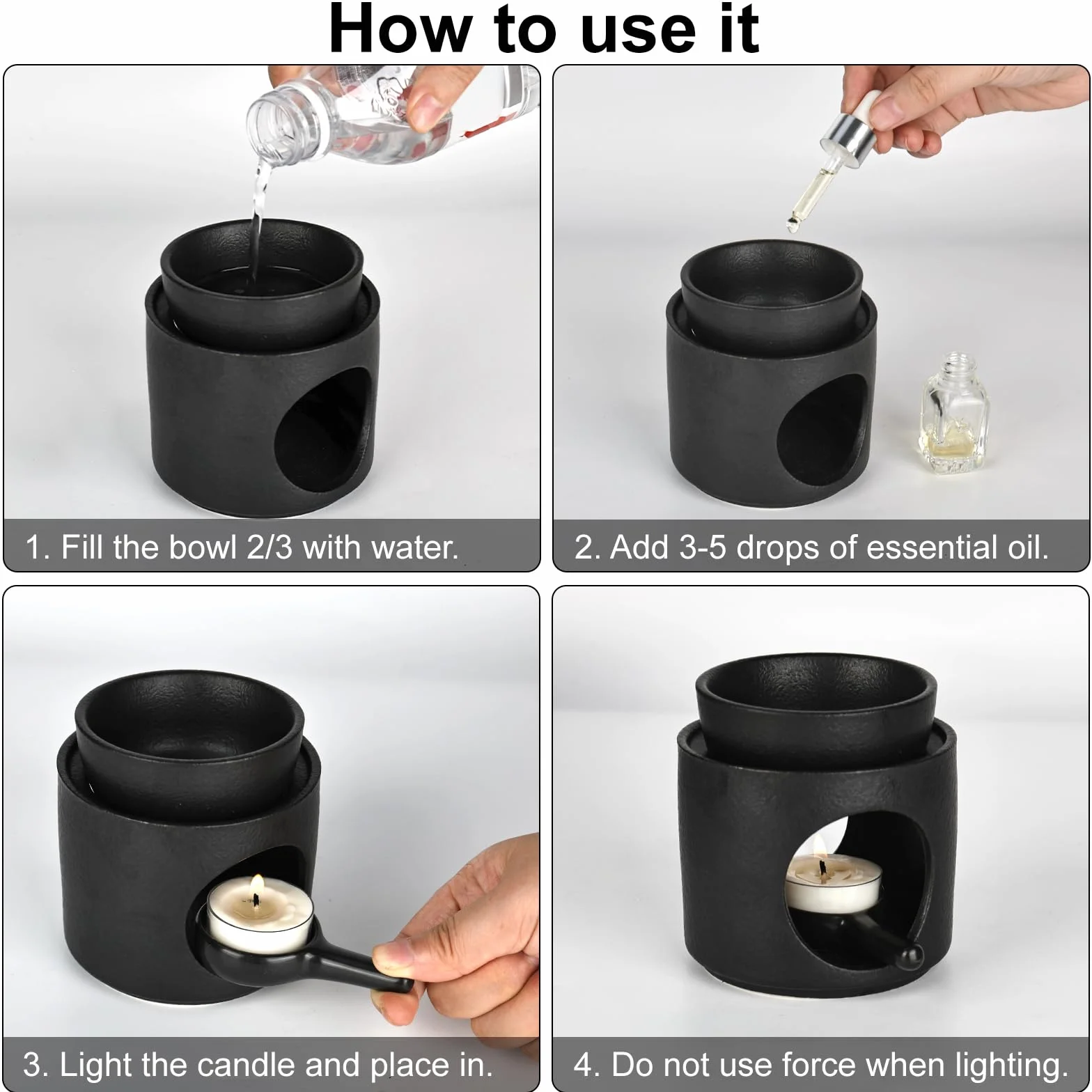 How to use it

1. Fill the bowl 2/3 with water.

2. Add 3-5 drops of essential oil.

3. Light the candle and place in.

4. Do not use force when lighting.