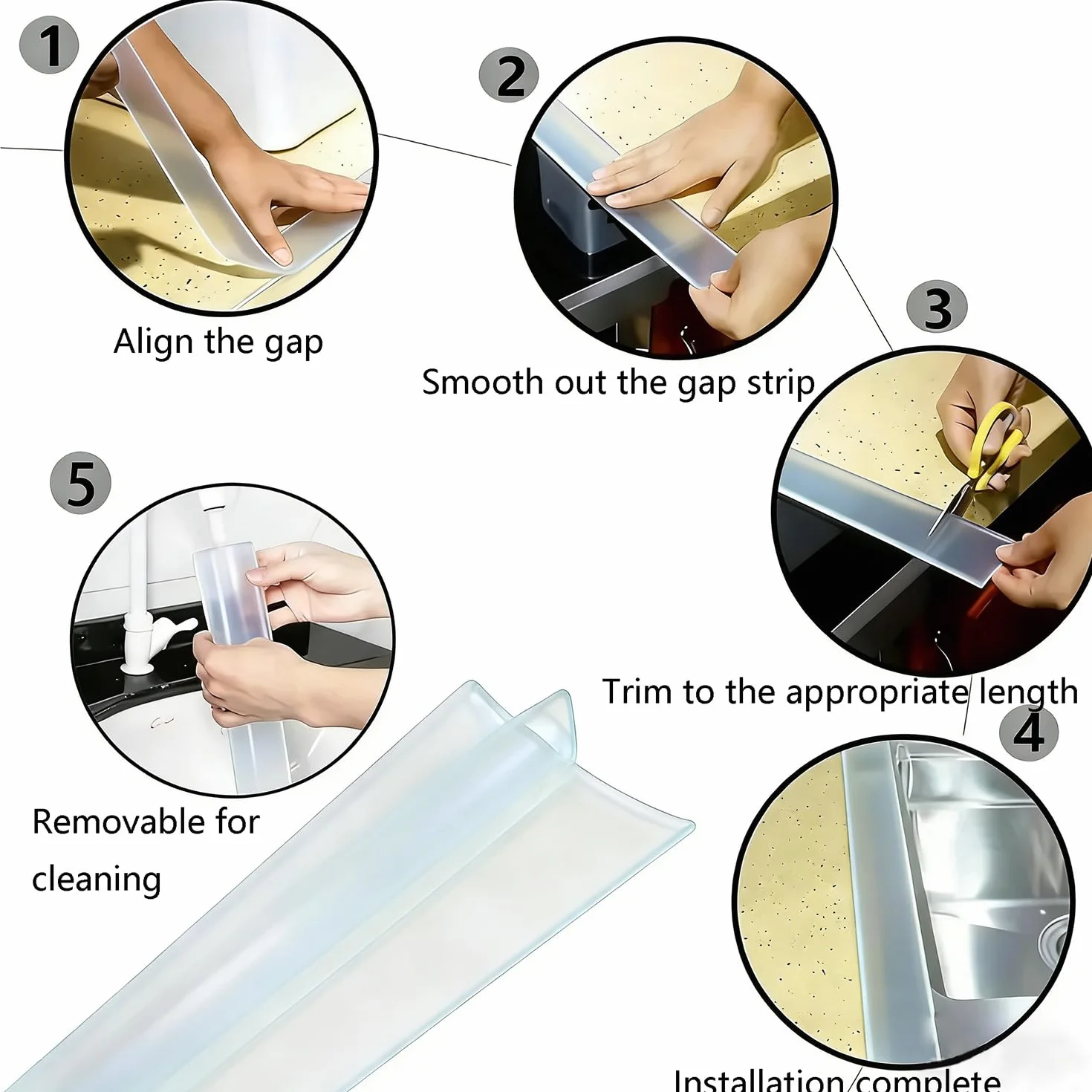 1

Align the gap

2

Smooth out the gap strip

3

Trim to the appropriate length

5

Removable for cleaning

4

Installation complete