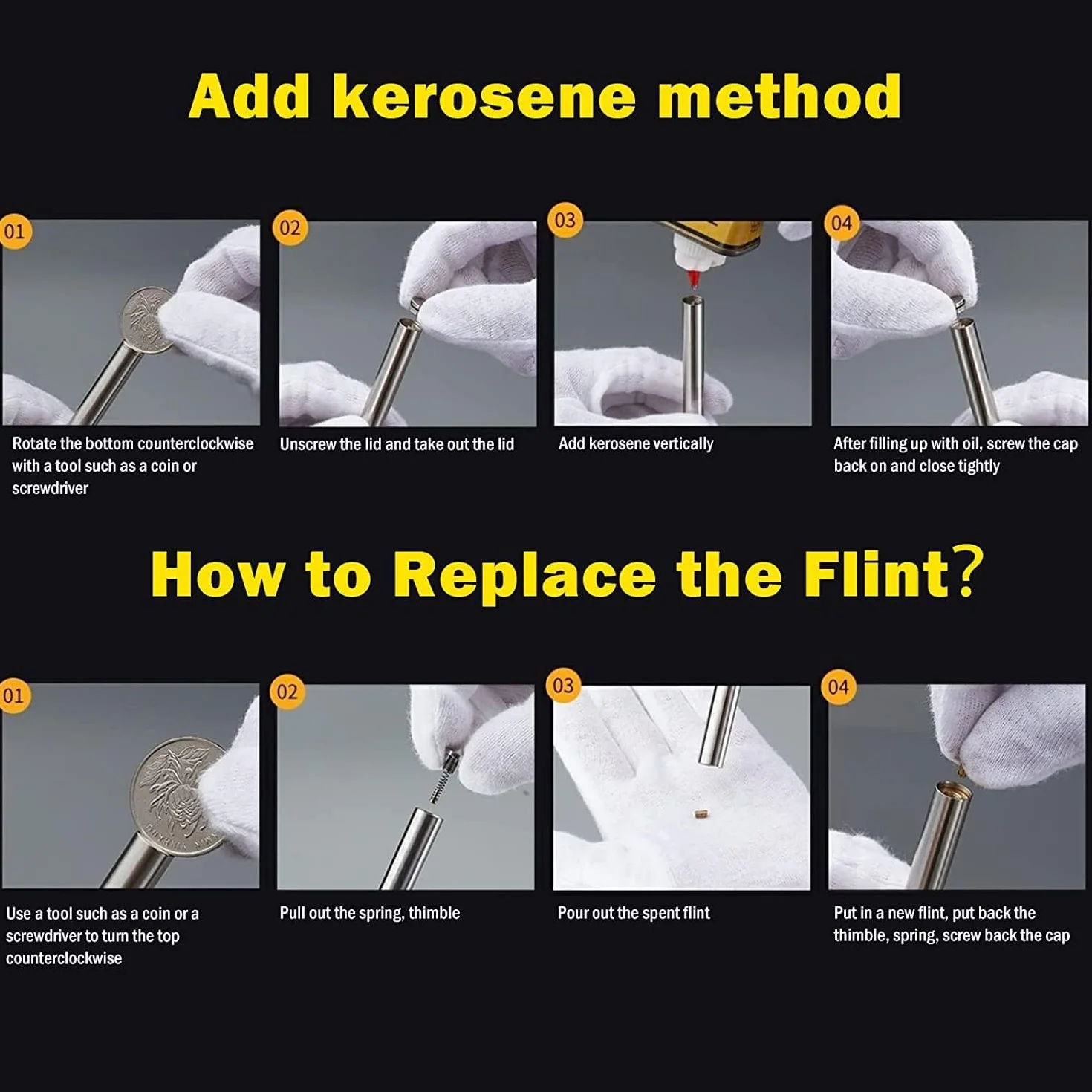 Add kerosene method

01

Rotate the bottom counterclockwise with a tool such as a coin or screwdriver

02

Unscrew the lid and take out the lid

03

Add kerosene vertically

04

After filling up with oil, screw the cap back on and close tightly

How to Replace the Flint?

01

Use a tool such as a coin or a screwdriver to turn the top counterclockwise

02

Pull out the spring, thimble

03

Pour out the spent flint

04

Put in a new flint, put back the thimble, spring, screw back the cap