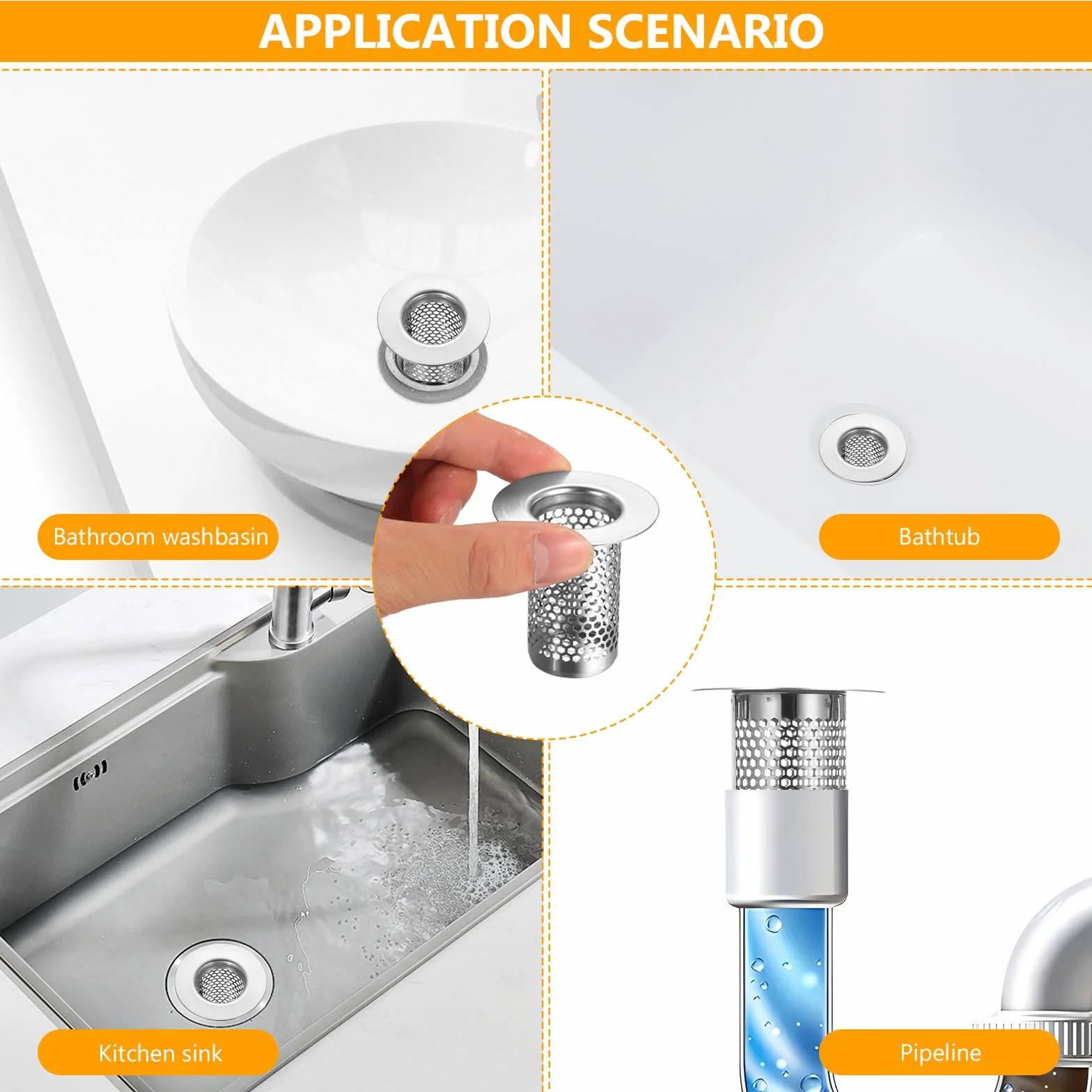 APPLICATION SCENARIO

Bathroom washbasin

Bathtub

Kitchen sink

Pipeline