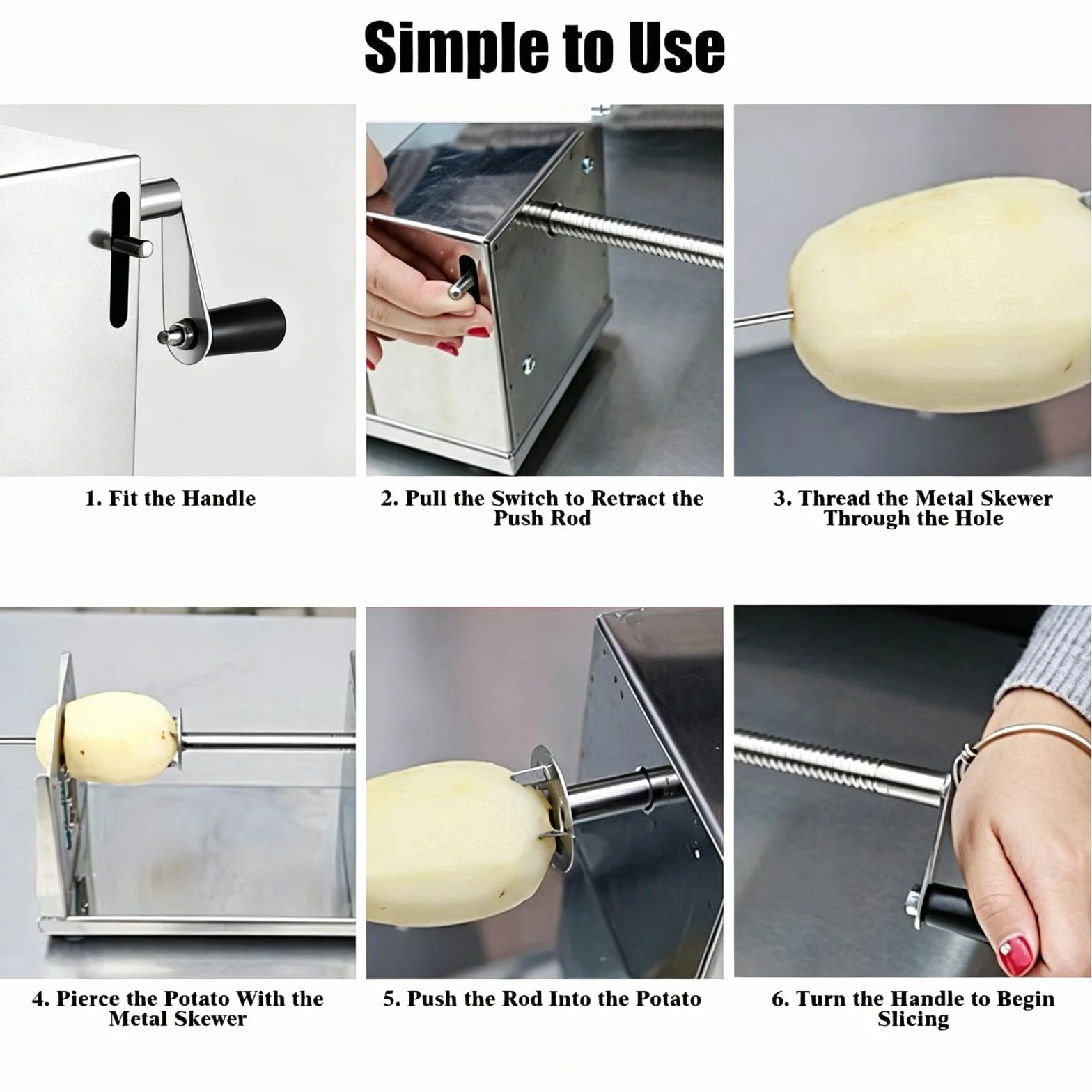 Simple to Use

1. Fit the Handle

2. Pull the Switch to Retract the Push Rod

3. Thread the Metal Skewer Through the Hole

4. Pierce the Potato With the Metal Skewer

5. Push the Rod Into the Potato

6. Turn the Handle to Begin Slicing