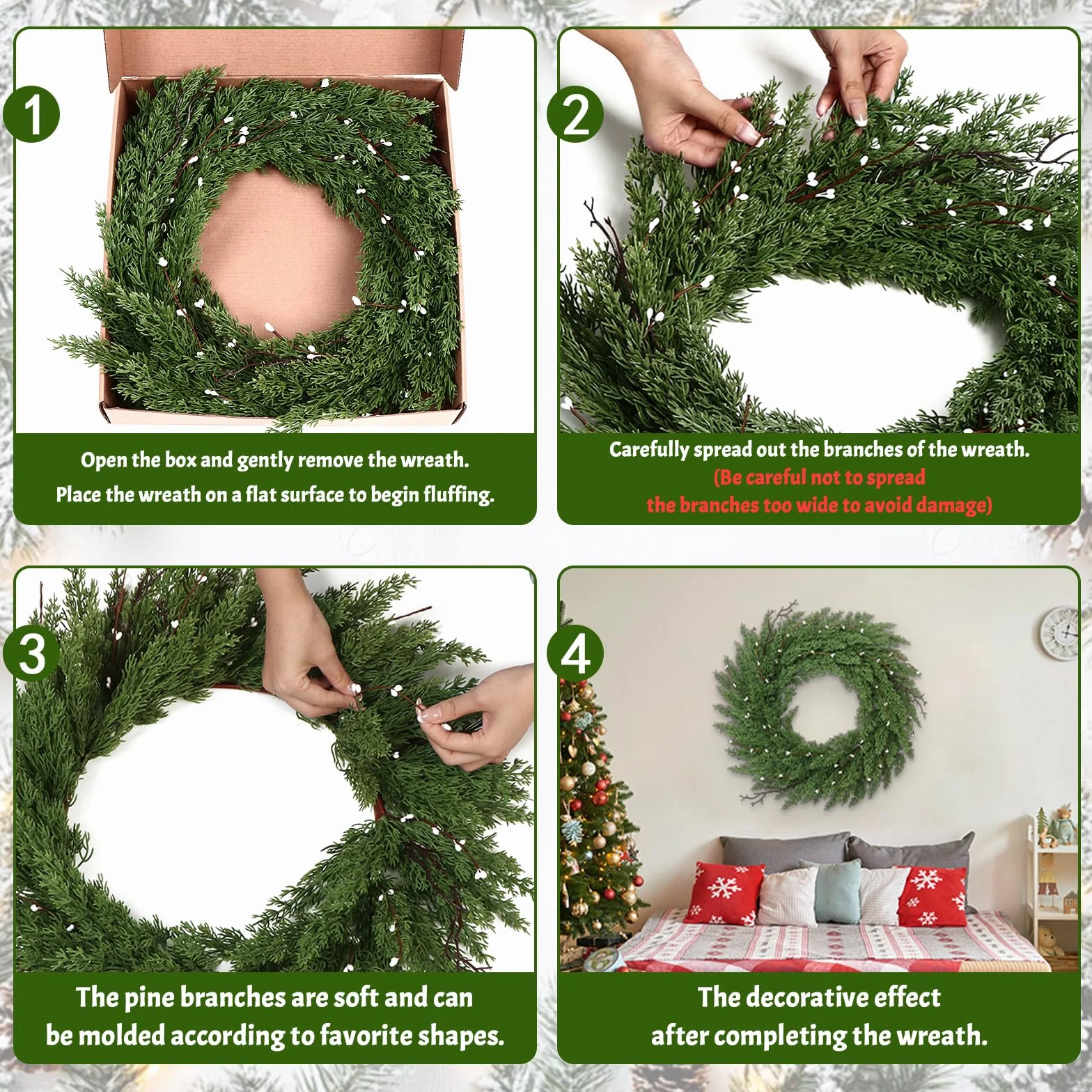 1

Open the box and gently remove the wreath. Place the wreath on a flat surface to begin fluffing.

2

Carefully spread out the branches of the wreath. (Be careful not to spread the branches too wide to avoid damage)

3

The pine branches are soft and can be molded according to favorite shapes.

4

The decorative effect after completing the wreath.