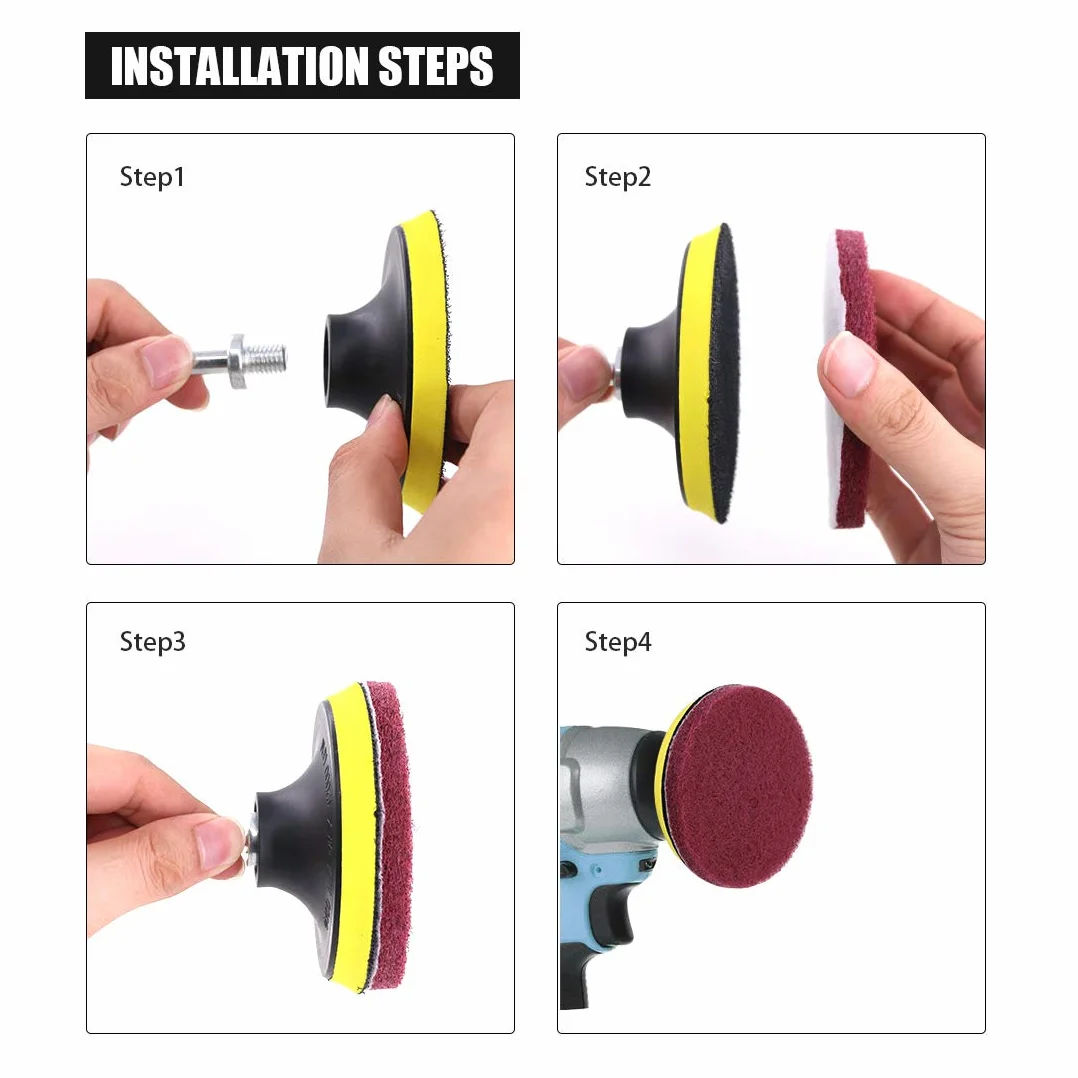 INSTALLATION STEPS

Step1

Step2

Step3

Step4