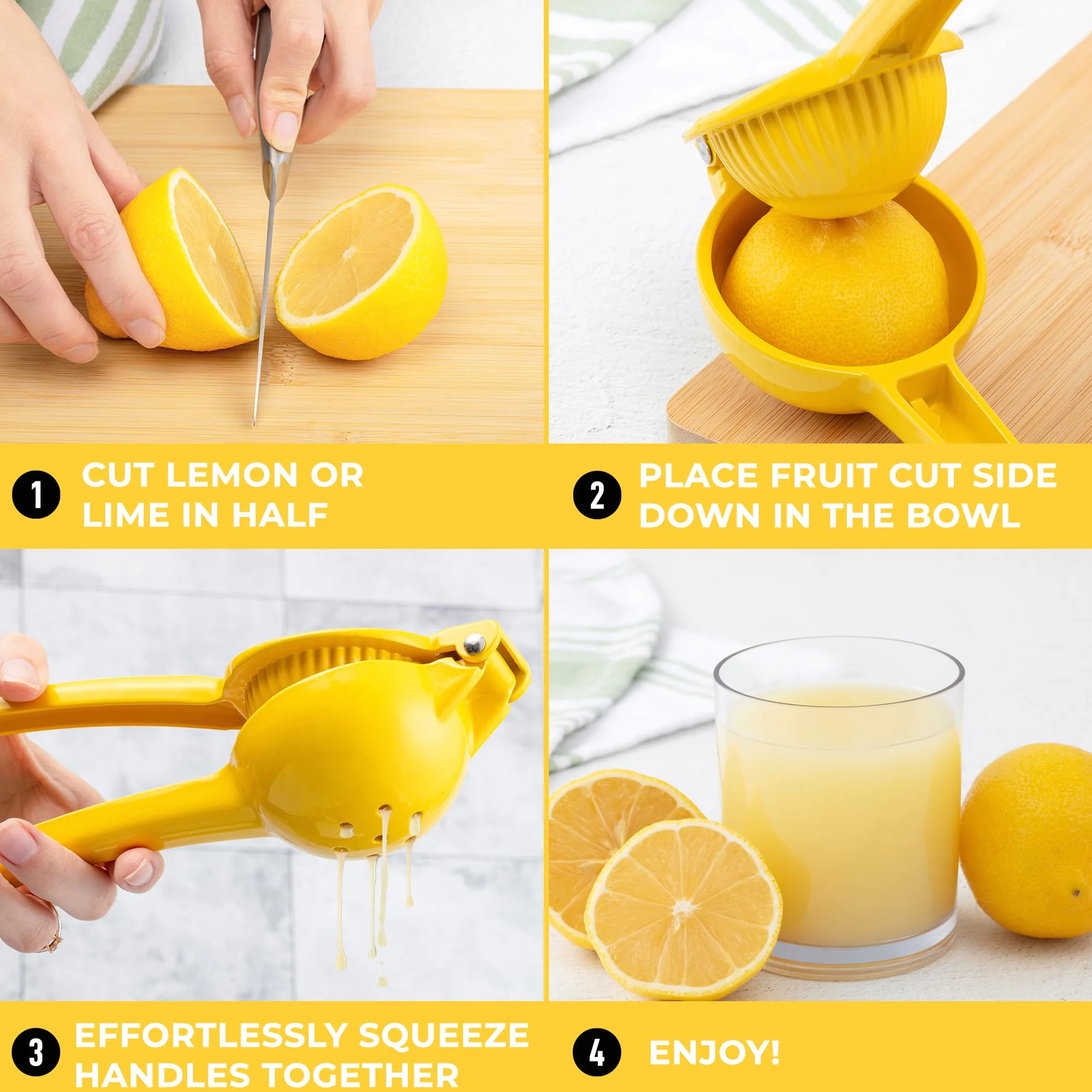 1 CUT LEMON OR LIME IN HALF

2 PLACE FRUIT CUT SIDE DOWN IN THE BOWL

3 EFFORTLESSLY SQUEEZE HANDLES TOGETHER

4 ENJOY!